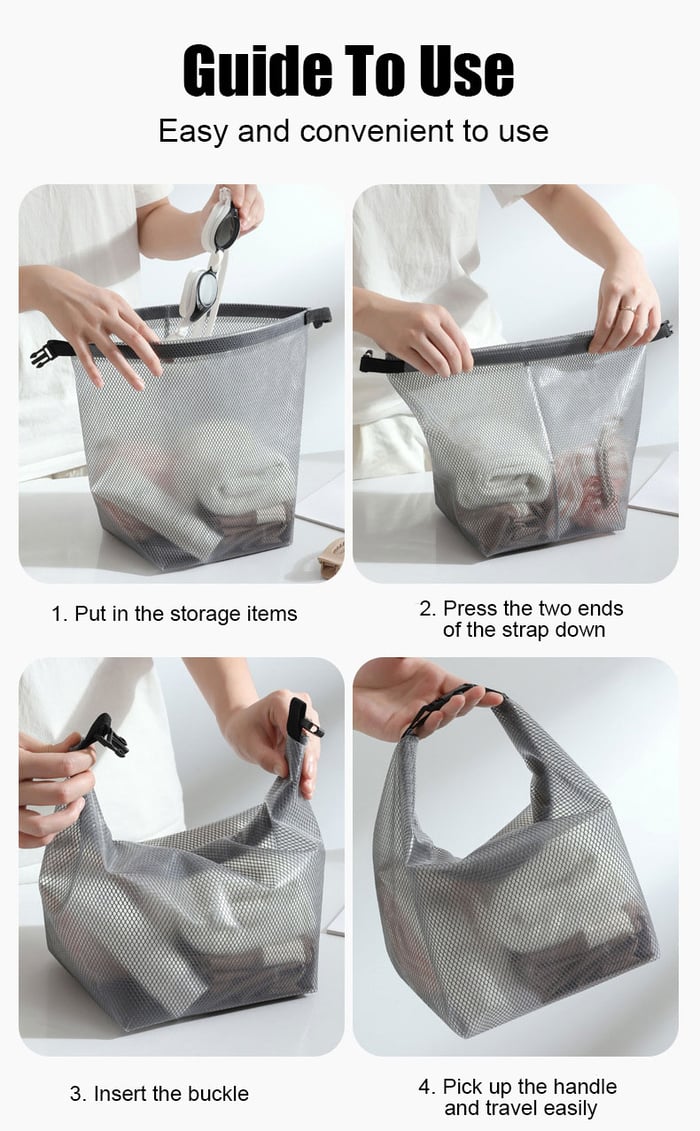 Guide To Use
Easy and convenient to use

1. Put in the storage items

2. Press the two ends of the strap down

3. Insert the buckle

4. Pick up the handle and travel easily