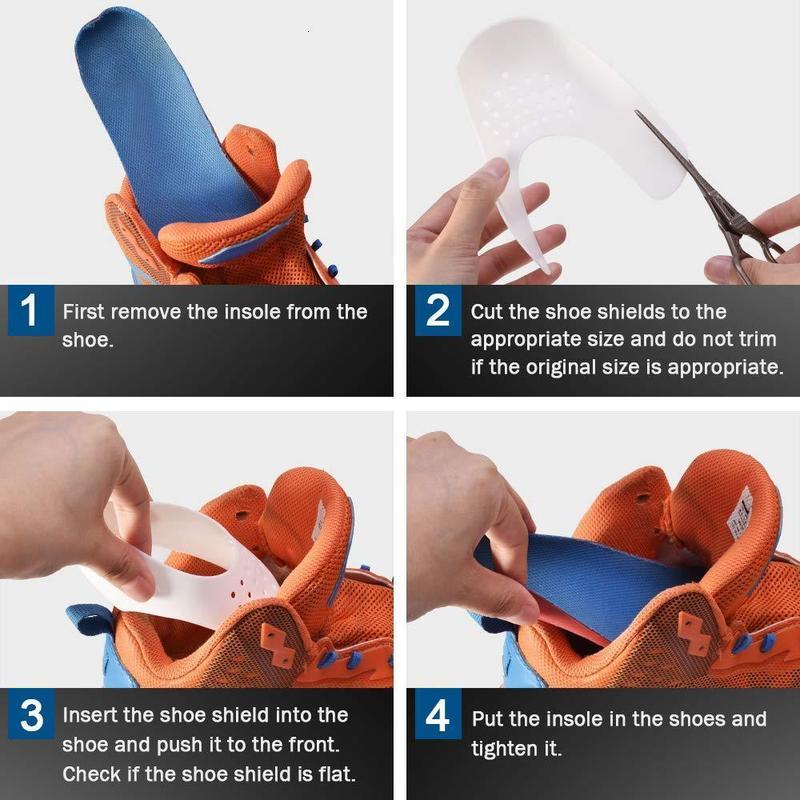 1 First remove the insole from the shoe.

2 Cut the shoe shields to the appropriate size and do not trim if the original size is appropriate.

3 Insert the shoe shield into the shoe and push it to the front. Check if the shoe shield is flat.

4 Put the insole in the shoes and tighten it.