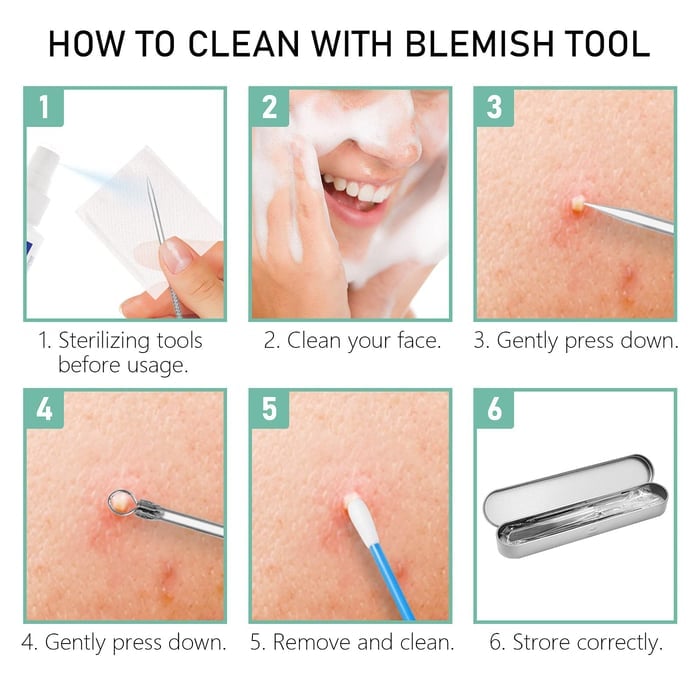 HOW TO CLEAN WITH BLEMISH TOOL

1

1. Sterilizing tools before usage.

2

2. Clean your face.

3

3. Gently press down.

4

4. Gently press down.

5

5. Remove and clean.

6

6. Strore correctly.