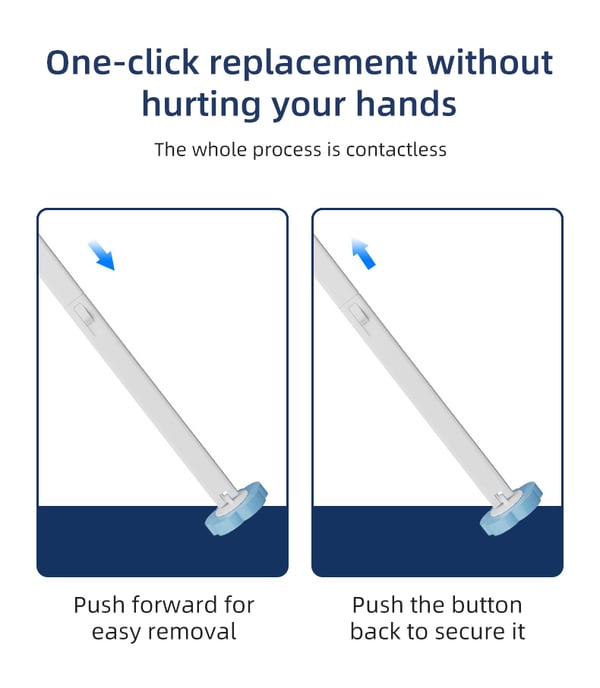 One-click replacement without hurting your hands

The whole process is contactless

Push forward for easy removal

Push the button back to secure it