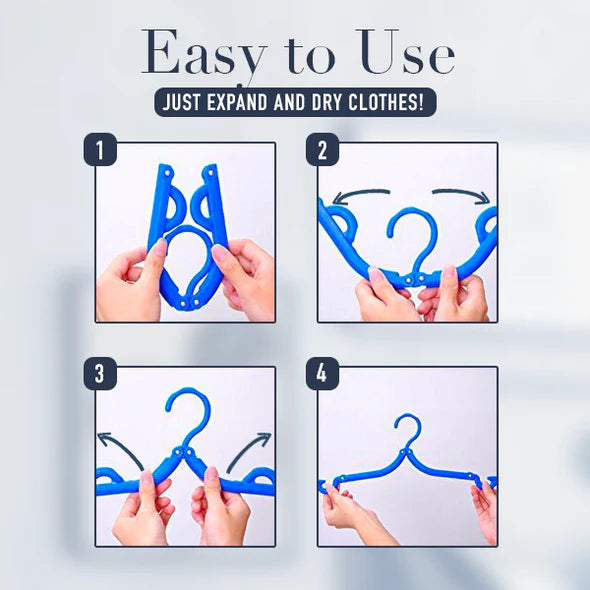 Easy to Use
JUST EXPAND AND DRY CLOTHES!

1

2

3

4